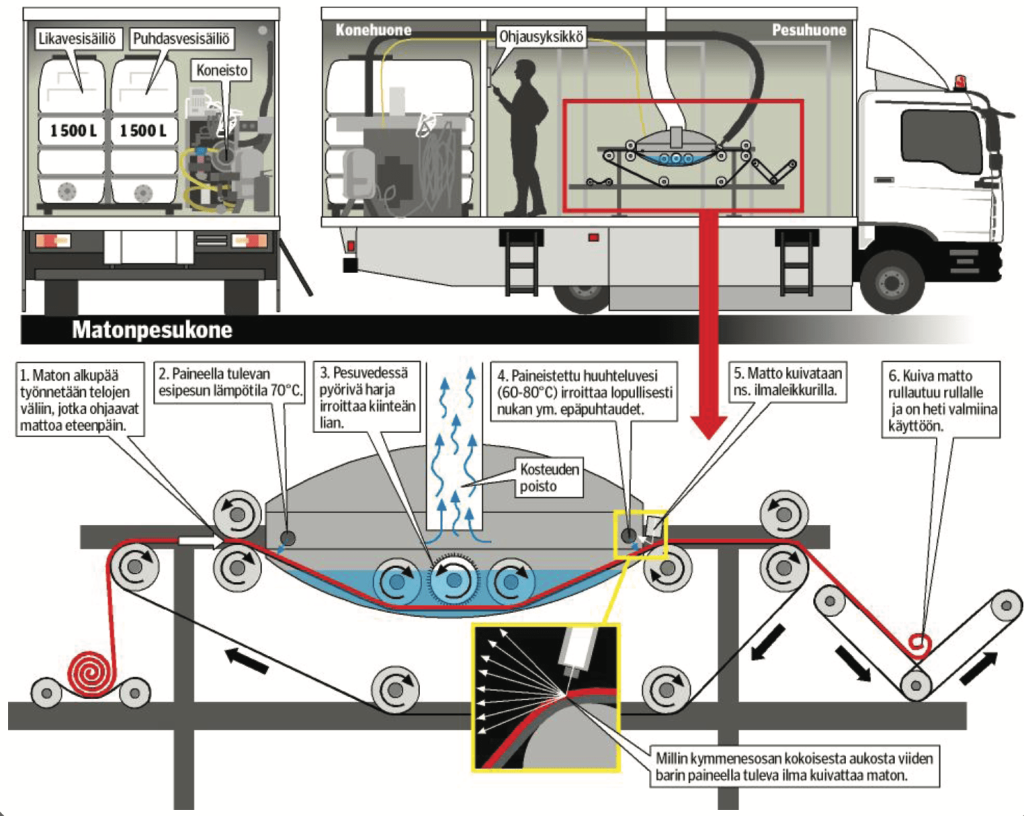 Likavesisäiliö

Puhdasvesisäiliö

Koneisto

1 500 L

1 500 L

Konehuone

Ohjausyksikkö

Pesuhuone

Matonpesukone

1. Maton alkupää työnnetään telojen väliin, jotka ohjaavat mattoa eteenpäin.

2. Paineella tulevan esipesun lämpötila 70°C.

3. Pesuvedessä pyörivä harja irroittaa kiinteän lian.

Kosteuden poisto

4. Paineistettu huuhteluvesi (60-80°C) irroittaa lopullisesti nukan ym. epäpuhtaudet.

5. Matto kuivataan ns. ilmaleikkurilla.

6. Kuiva matto rullautuu rullalle ja on heti valmiina käyttöön.

Millin kymmenesosan kokoisesta aukosta viiden barin paineella tuleva ilma kuivattaa maton.